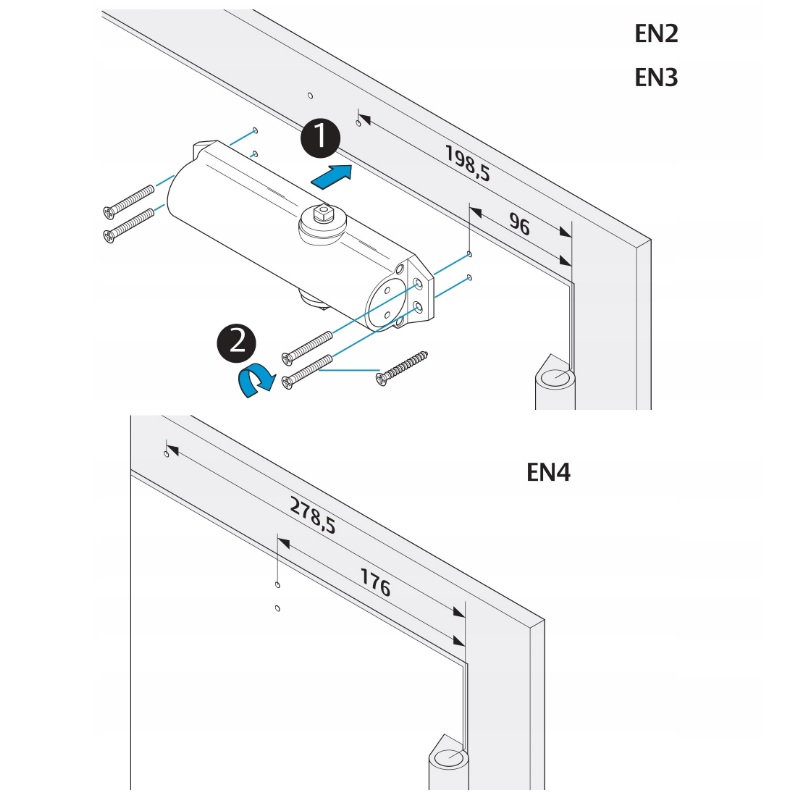 EN2

EN3

1

198,5

96

2

EN4

278,5

176