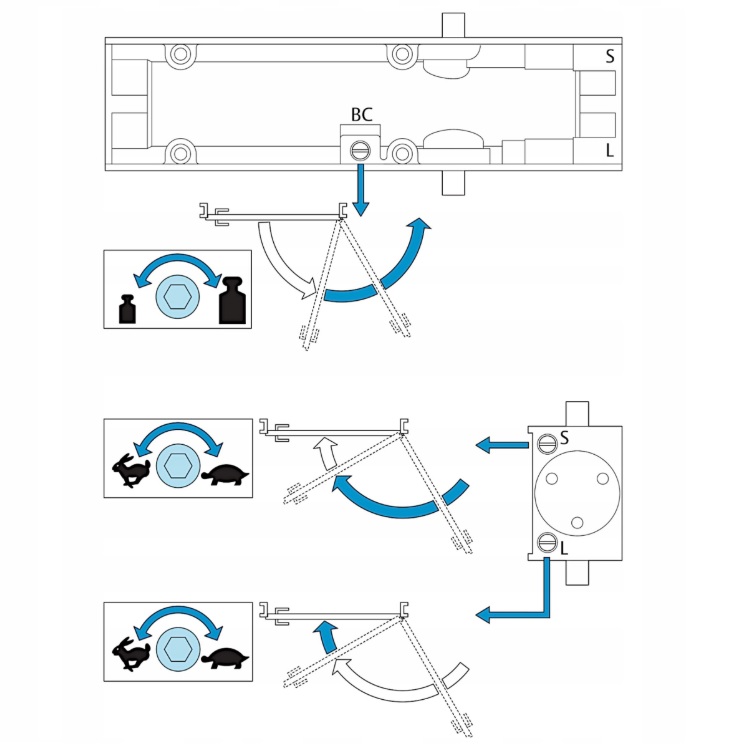 S
BC
L
S
L