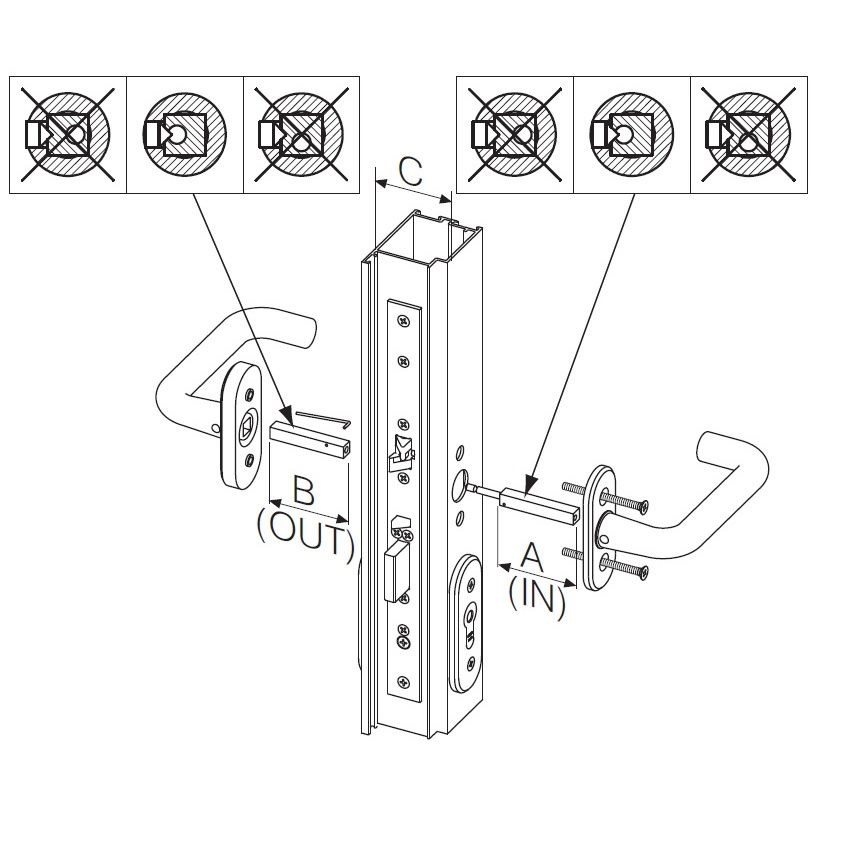 C

B
(OUT)

A
(IN)